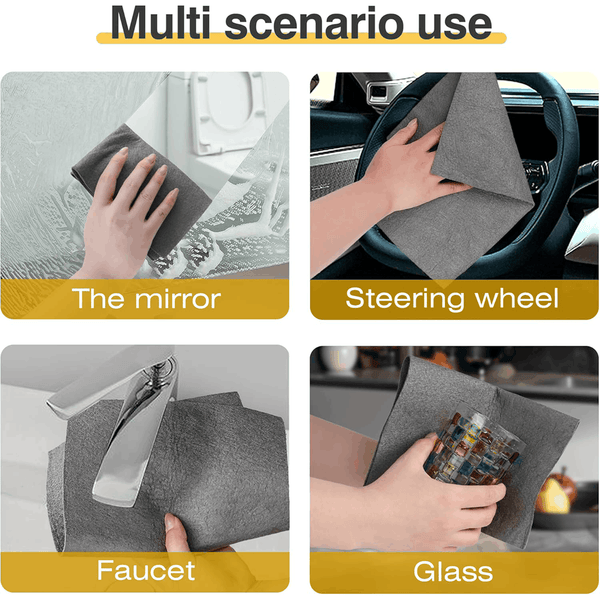 Multi scenario use

The mirror

Steering wheel

Faucet

Glass