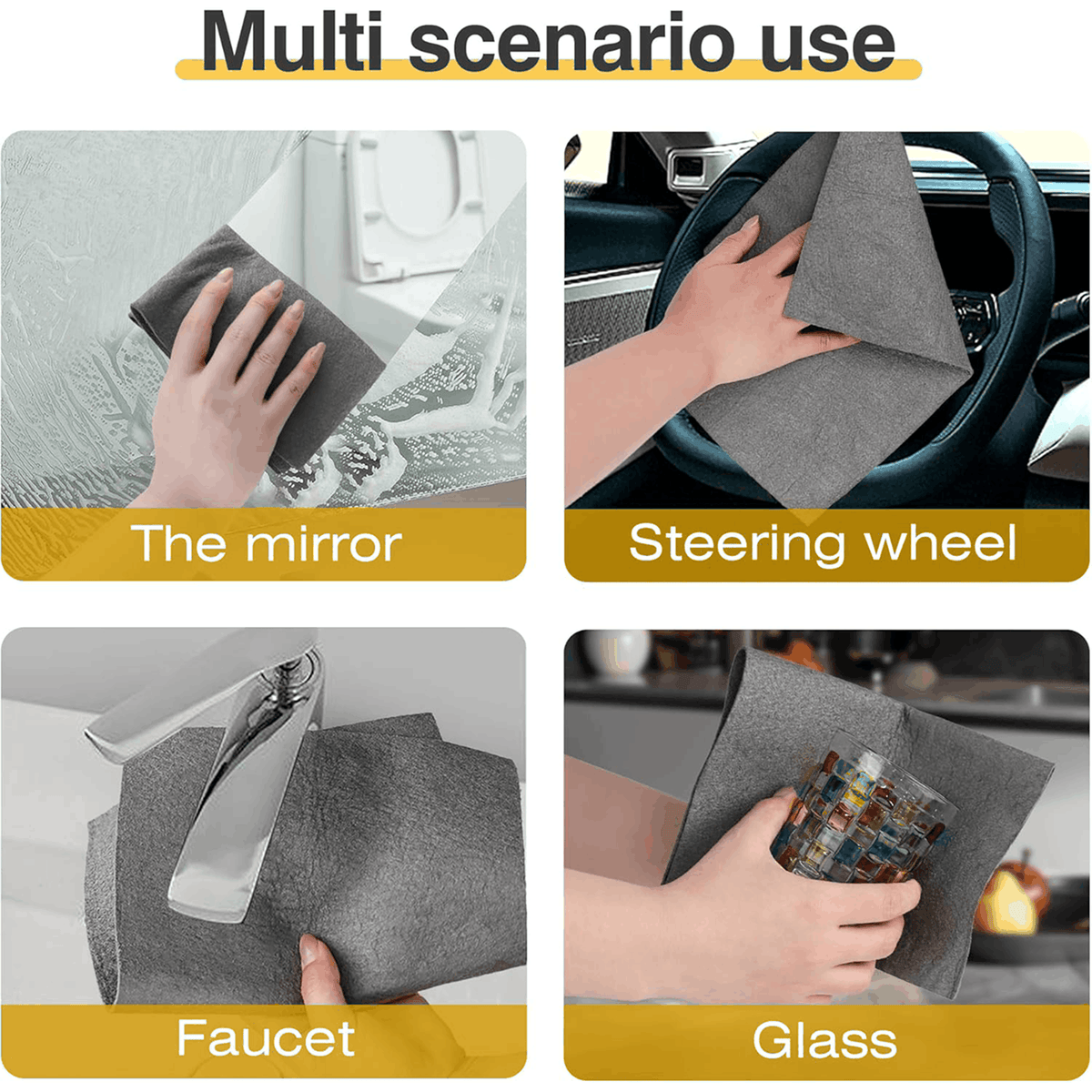 Multi scenario use

The mirror

Steering wheel

Faucet

Glass