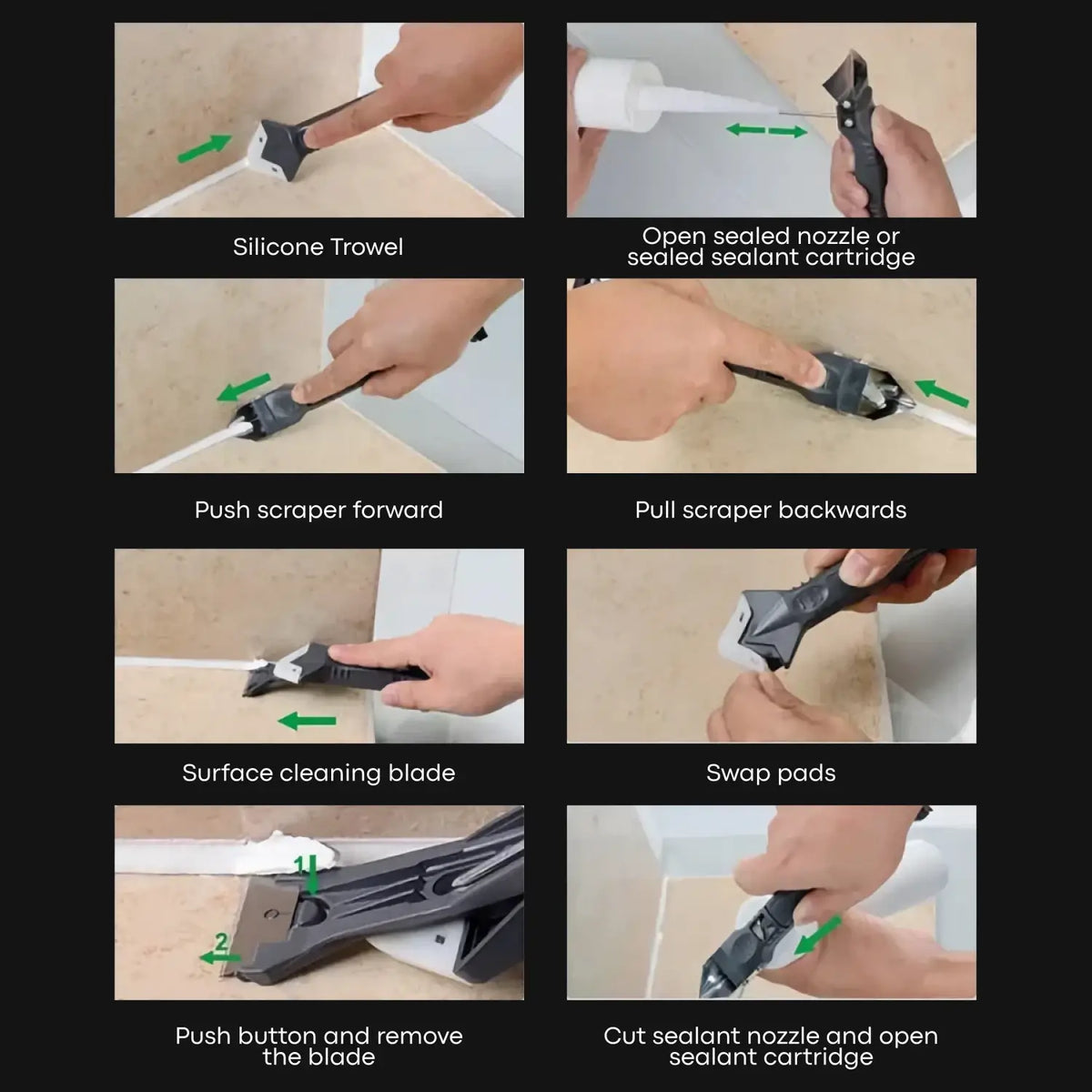 Silicone Trowel

Open sealed nozzle or sealed sealant cartridge

Push scraper forward

Pull scraper backwards

Surface cleaning blade

Swap pads

1

2

Push button and remove the blade

Cut sealant nozzle and open sealant cartridge