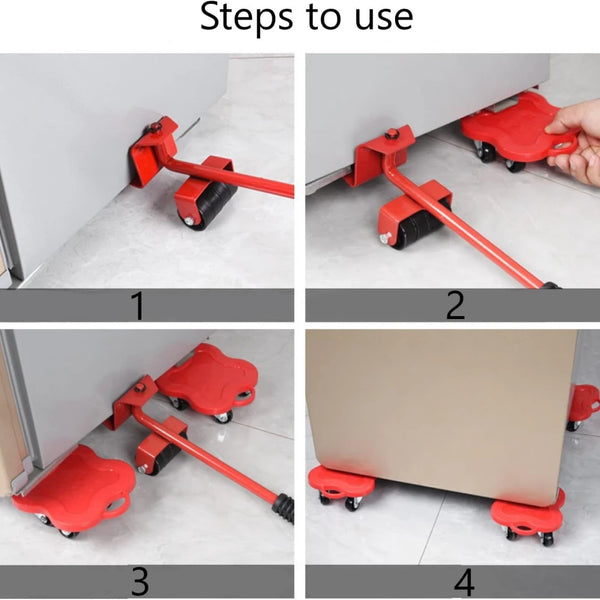 Steps to use

1

2

3

4