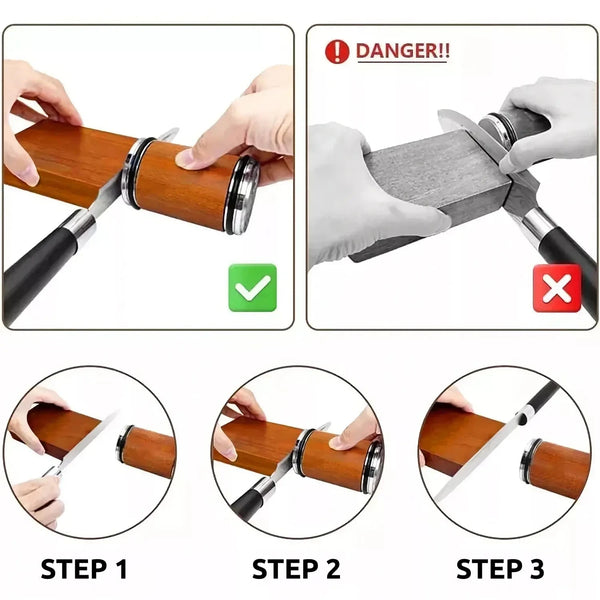 DANGER!!

STEP 1

STEP 2

STEP 3