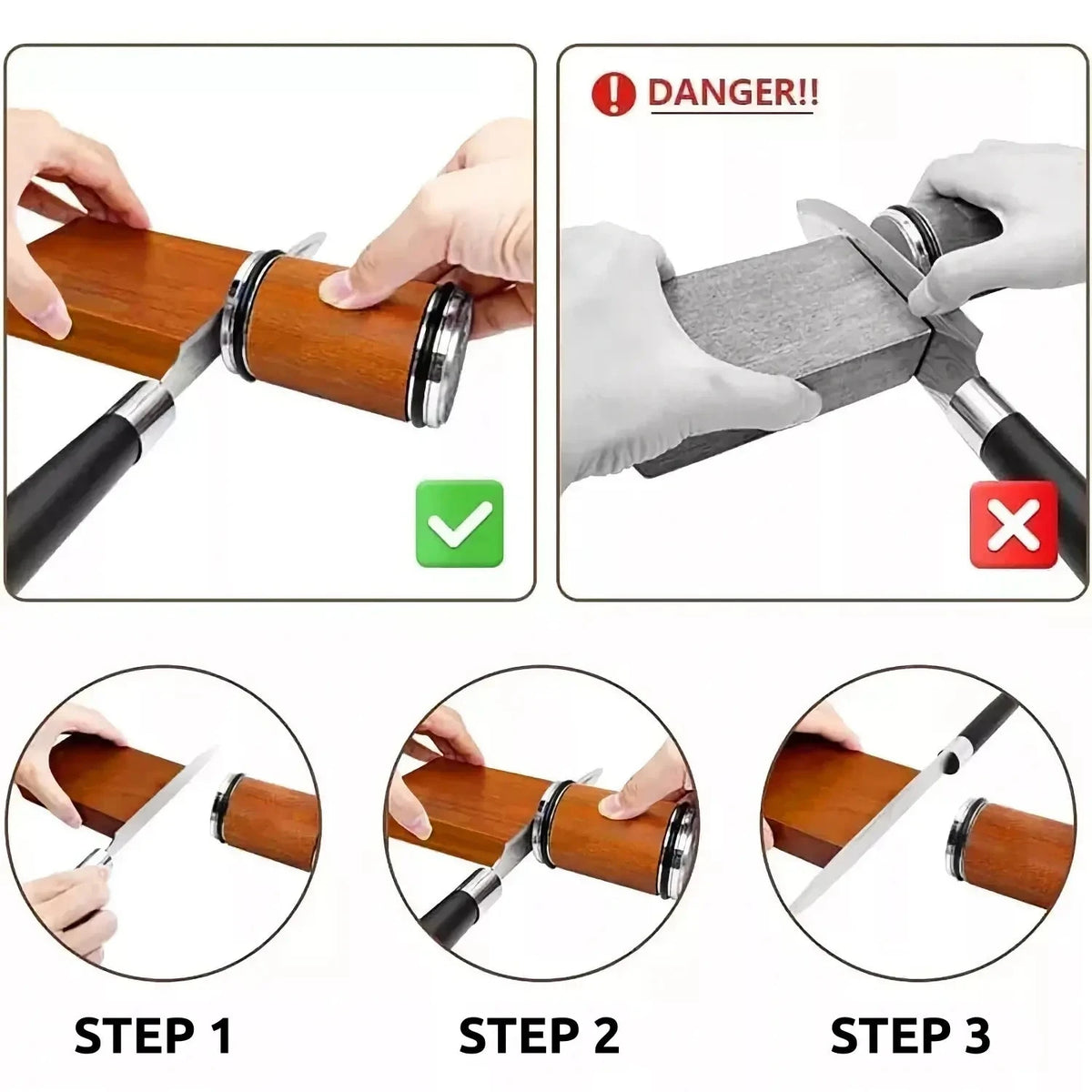 DANGER!!

STEP 1

STEP 2

STEP 3