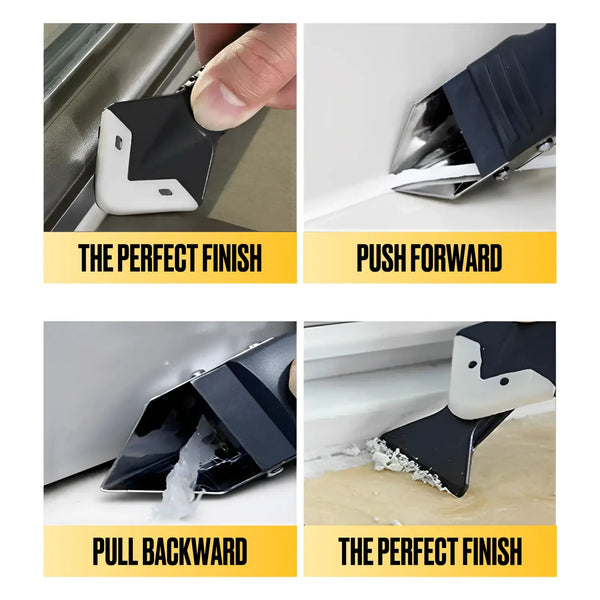 THE PERFECT FINISH

PUSH FORWARD

PULL BACKWARD

THE PERFECT FINISH