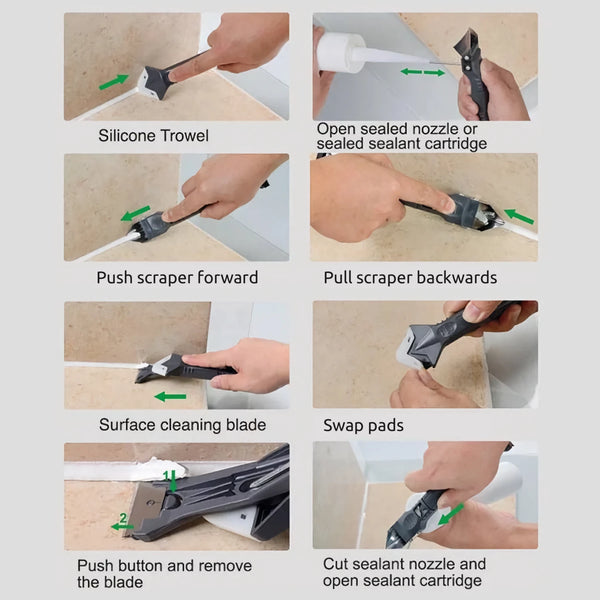 Silicone Trowel

Open sealed nozzle or sealed sealant cartridge

Push scraper forward

Pull scraper backwards

Surface cleaning blade

Swap pads

1

2

Push button and remove the blade

Cut sealant nozzle and open sealant cartridge